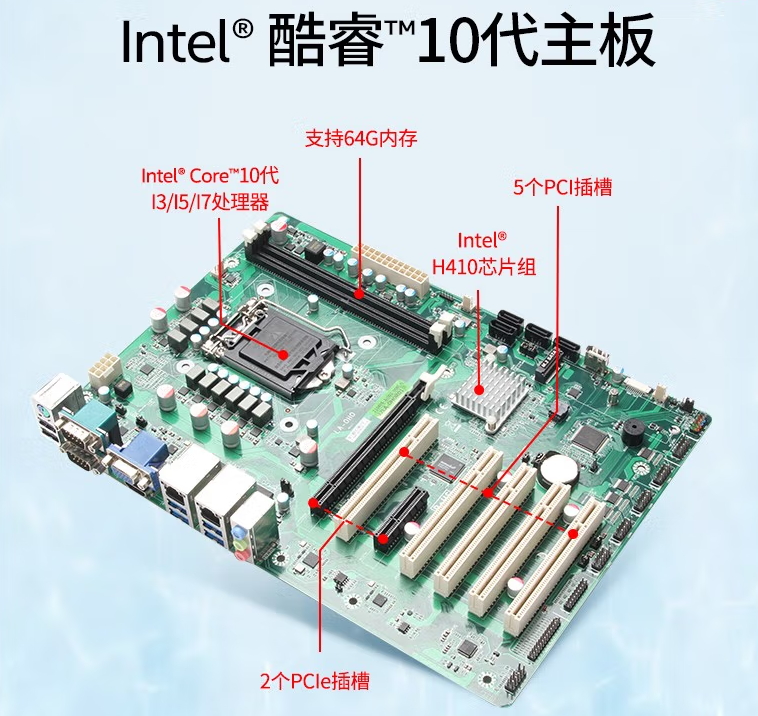 Intel® 酷睿™10代主板

支持64G内存

Intel® Core™10代
I3/I5/I7处理器

5个PCI插槽

Intel®
H410芯片组

2个PCIe插槽