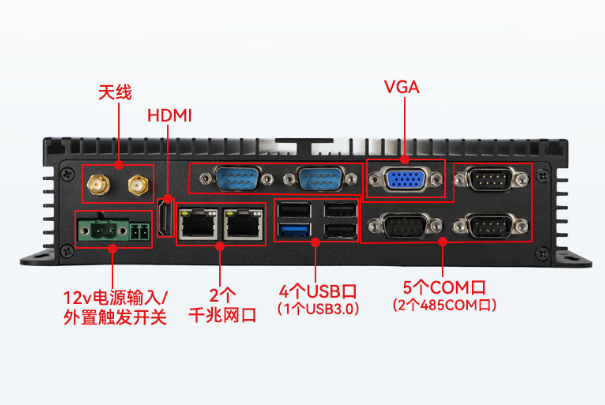 天线

HDMI

VGA

12v电源输入/
外置触发开关

2个
千兆网口

4个USB口
(1个USB3.0)

5个COM口
(2个485COM口)